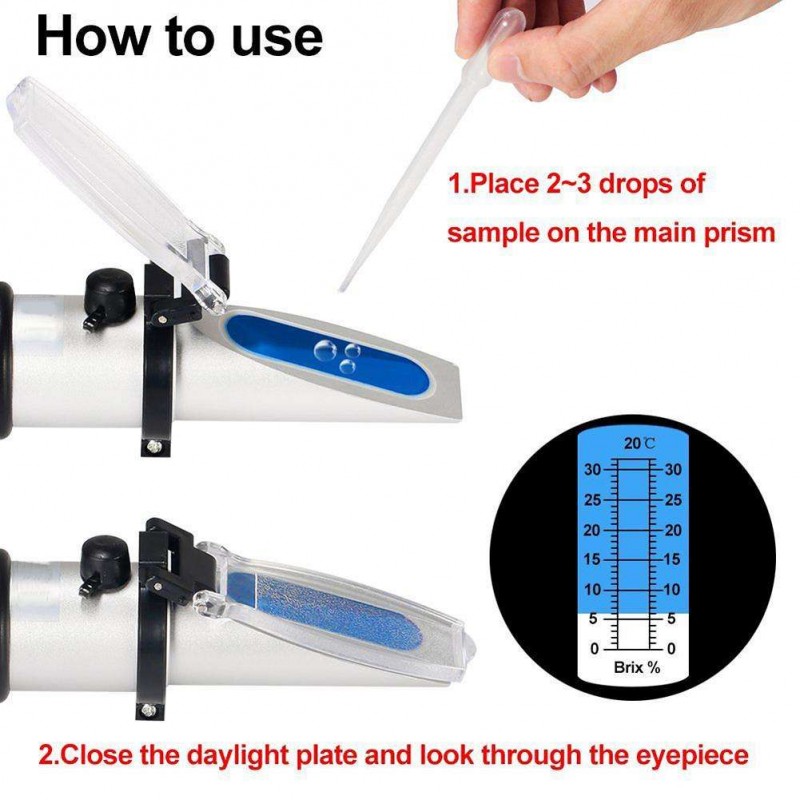 How to use

1.Place 2~3 drops of sample on the main prism

20℃
30 30
25 25
20 20
15 15
10 10
5 5
0 0
Brix %

2.Close the daylight plate and look through the eyepiece